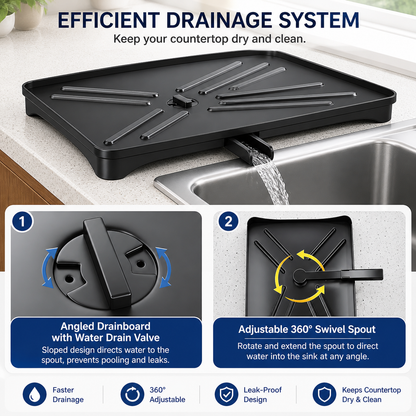 EFFICIENT DRAINAGE SYSTEM
Keep your countertop dry and clean.

1

Angled Drainboard with Water Drain Valve
Sloped design directs water to the spout, prevents pooling and leaks.

2

Adjustable 360° Swivel Spout
Rotate and extend the spout to direct water into the sink at any angle.

Faster Drainage

360° Adjustable

Leak-Proof Design

Keeps Countertop Dry & Clean